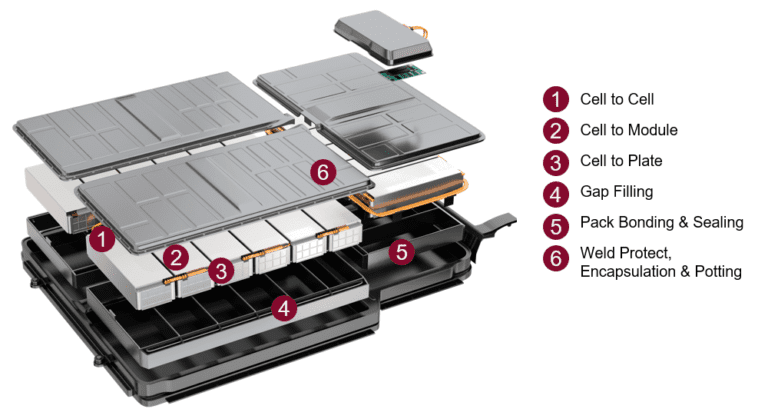 6
1
2
3
5
4

1 Cell to Cell
2 Cell to Module
3 Cell to Plate
4 Gap Filling
5 Pack Bonding & Sealing
6 Weld Protect, Encapsulation & Potting