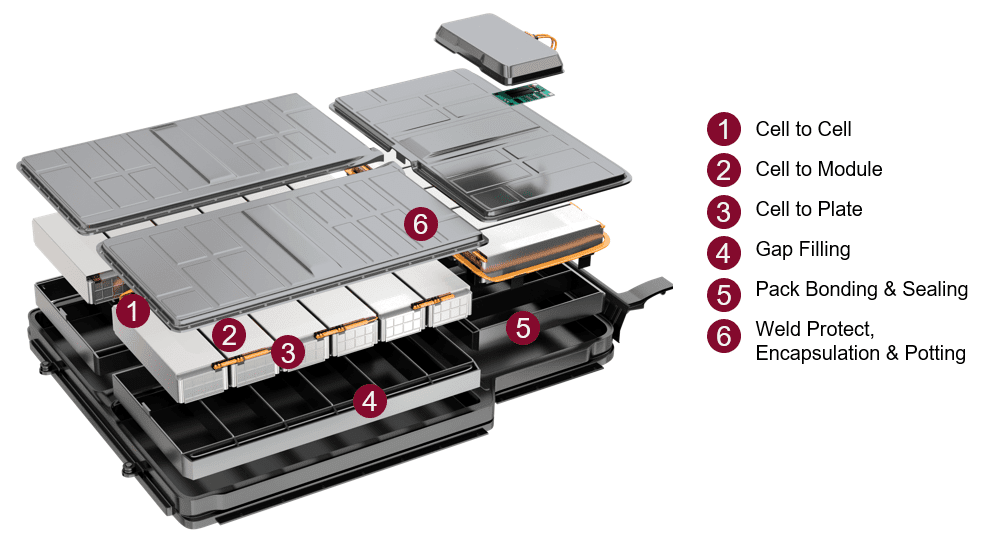 6
1
2
3
5
4

1 Cell to Cell
2 Cell to Module
3 Cell to Plate
4 Gap Filling
5 Pack Bonding & Sealing
6 Weld Protect, Encapsulation & Potting