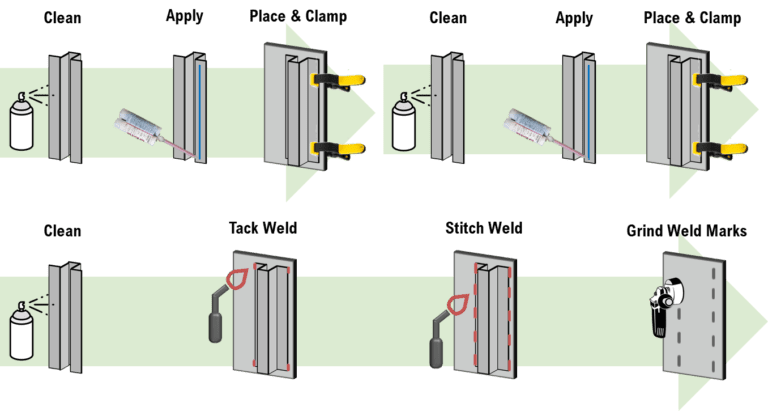 Clean Apply Place & Clamp Clean Apply Place & Clamp

Clean Tack Weld Stitch Weld Grind Weld Marks