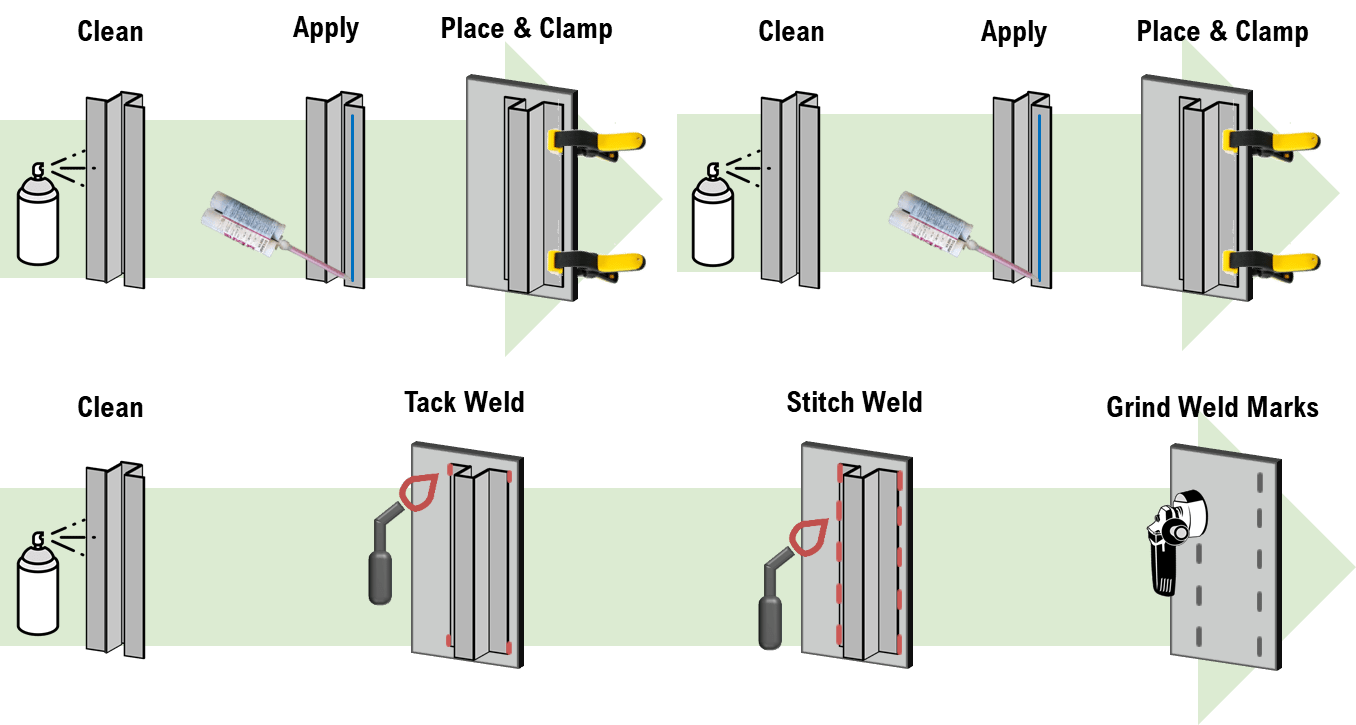 Clean

Apply

Place & Clamp

Clean

Apply

Place & Clamp

Clean

Tack Weld

Stitch Weld

Grind Weld Marks